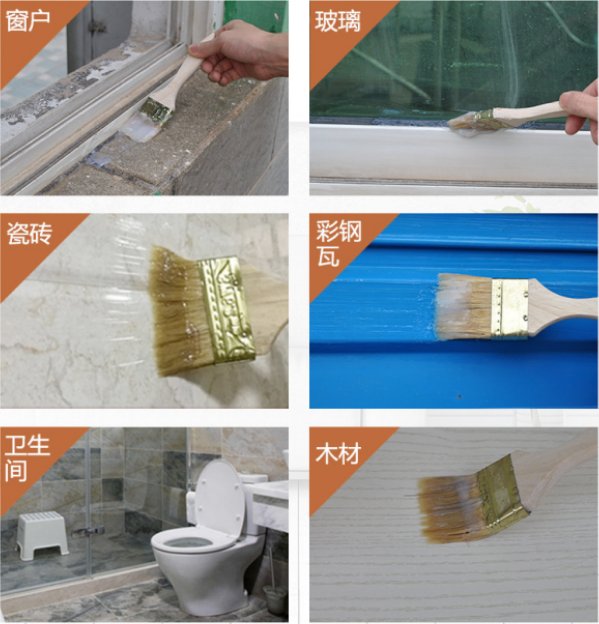 窗户

玻璃

瓷砖

彩钢瓦

卫生间

木材